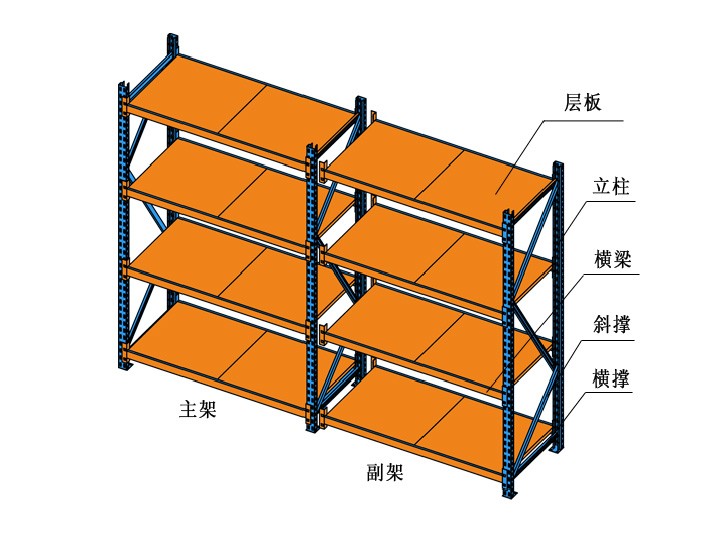 层板
立柱
横梁
斜撑
横撑
主架
副架